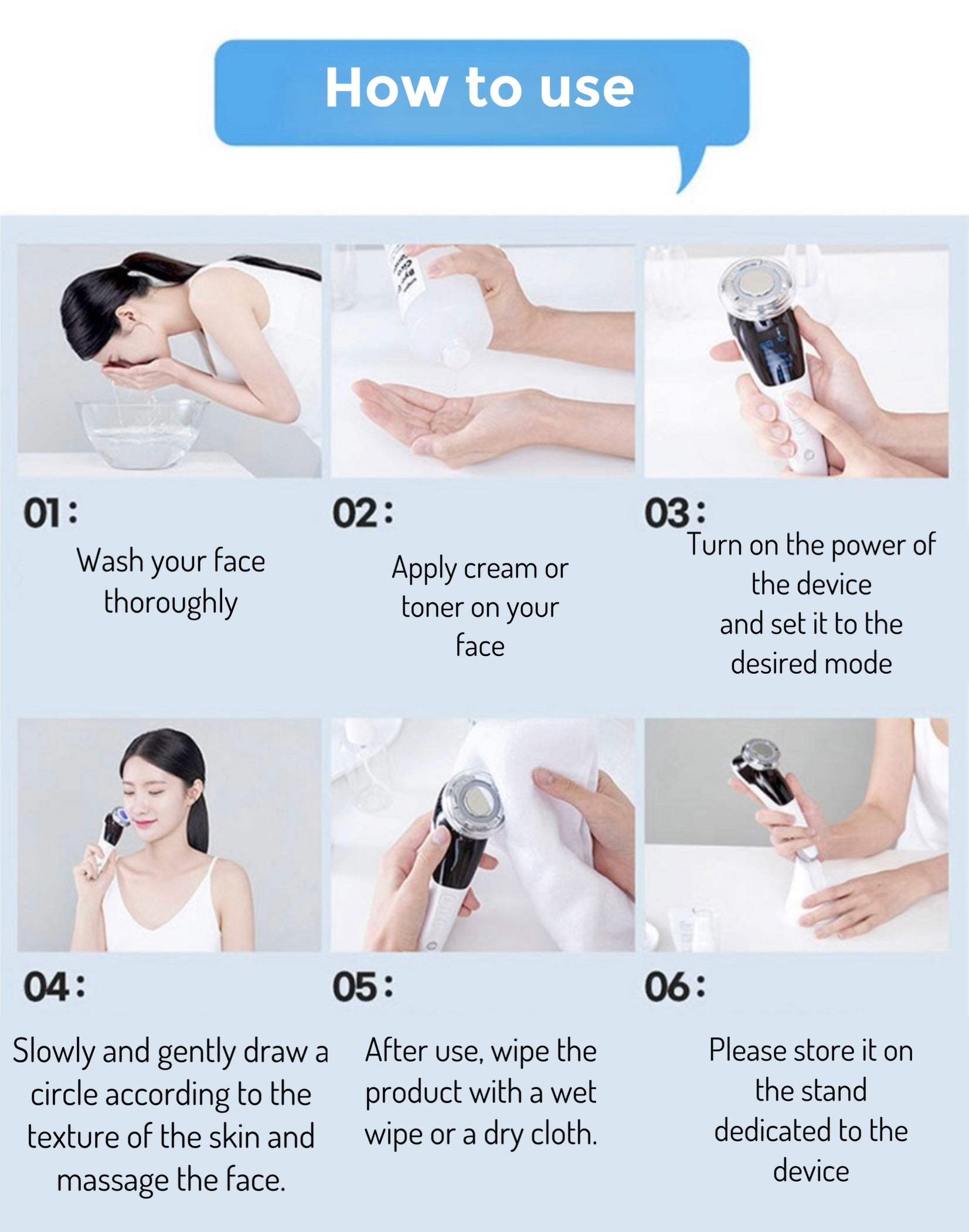 How to use

01:
Wash your face thoroughly

02:
Apply cream or toner on your face

03:
Turn on the power of the device
and set it to the desired mode

04:
Slowly and gently draw a circle according to the texture of the skin and massage the face.

05:
After use, wipe the product with a wet wipe or a dry cloth.

06:
Please store it on the stand dedicated to the device