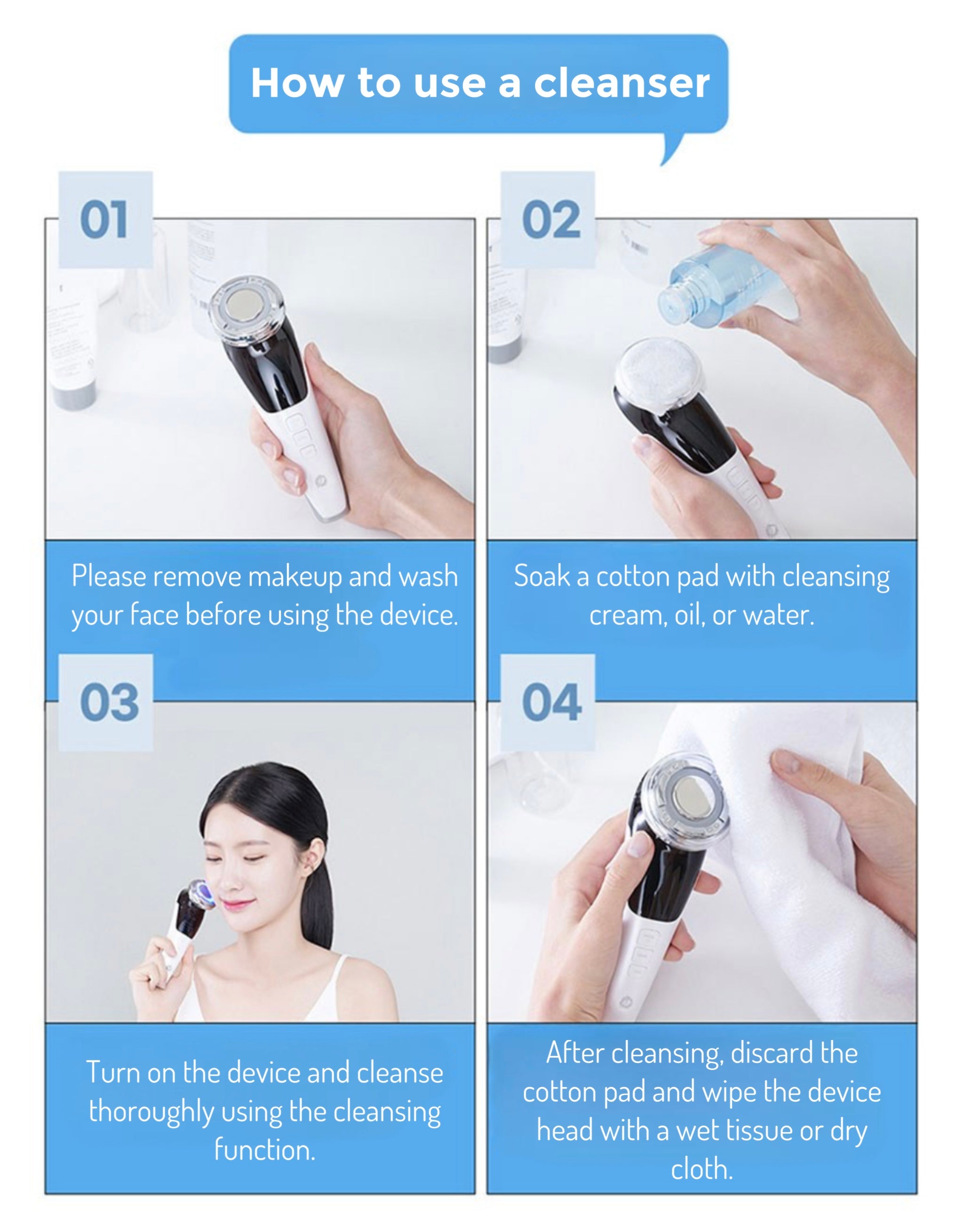 How to use a cleanser

01

Please remove makeup and wash your face before using the device.

02

Soak a cotton pad with cleansing cream, oil, or water.

03

Turn on the device and cleanse thoroughly using the cleansing function.

04

After cleansing, discard the cotton pad and wipe the device head with a wet tissue or dry cloth.