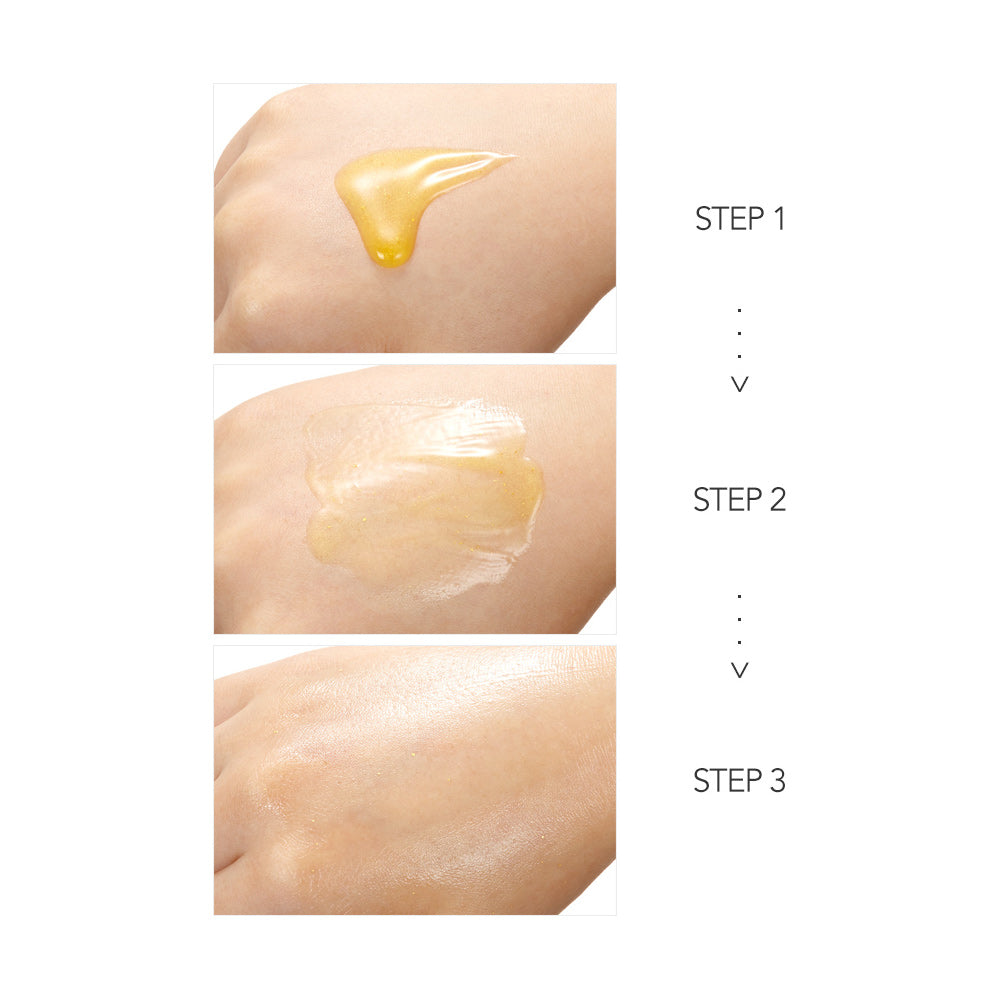 STEP 1

STEP 2

STEP 3