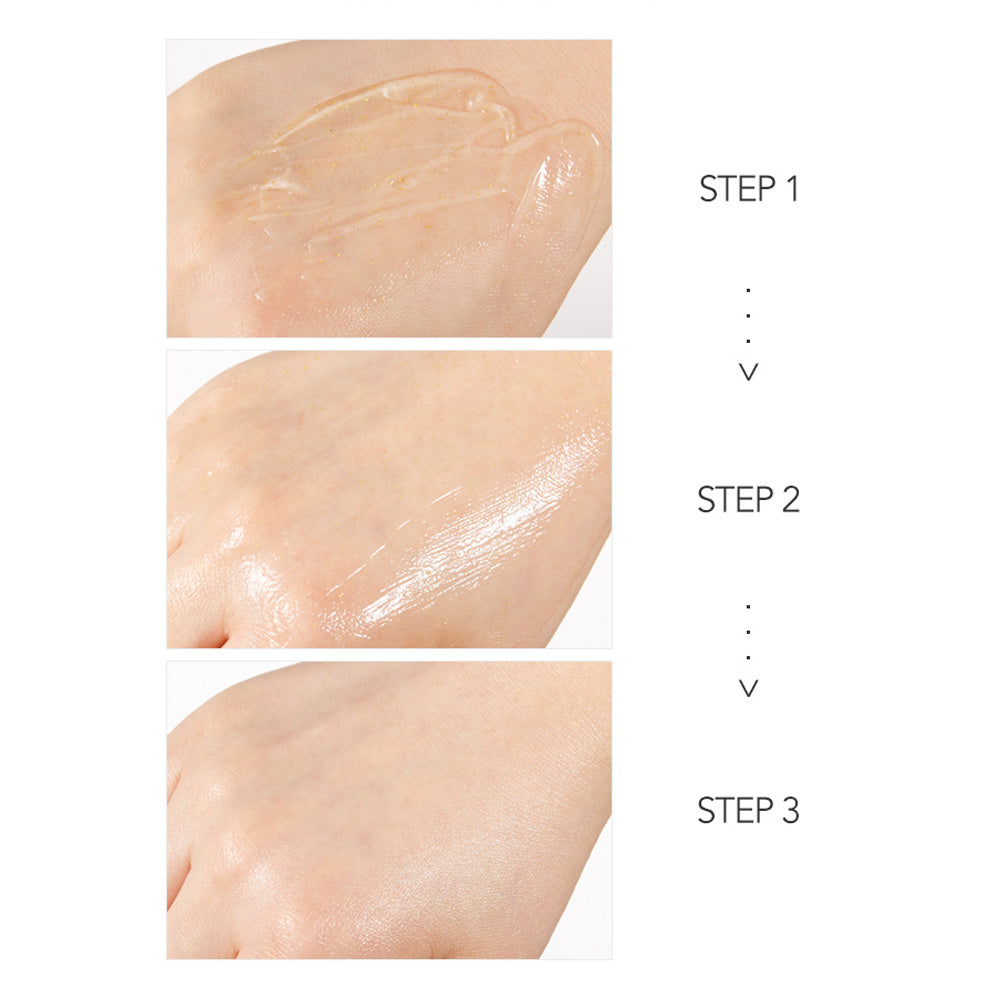 STEP 1

STEP 2

STEP 3