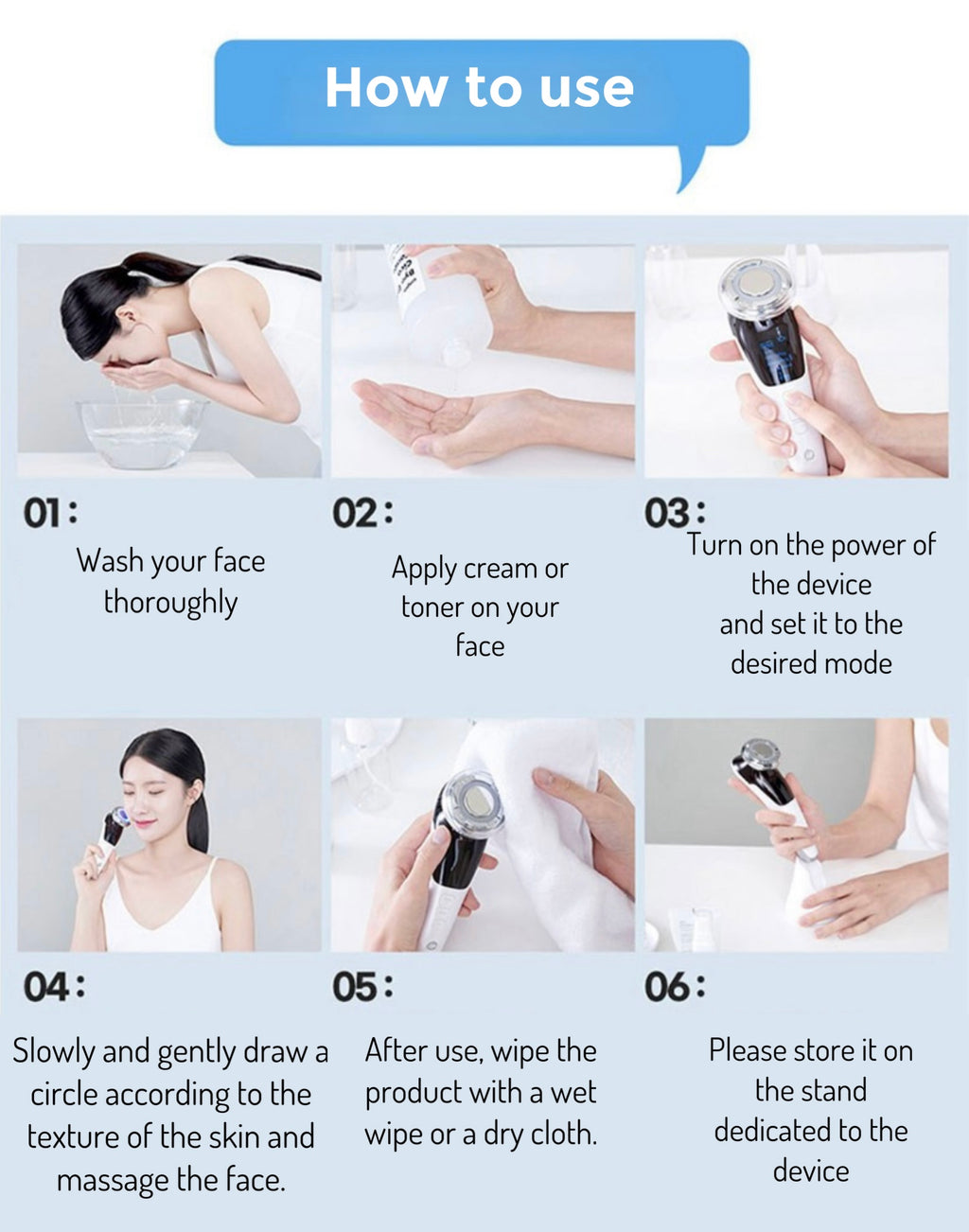 How to use

01:

Wash your face thoroughly

02:

Apply cream or toner on your face

03:

Turn on the power of the device and set it to the desired mode

04:

Slowly and gently draw a circle according to the texture of the skin and massage the face.

05:

After use, wipe the product with a wet wipe or a dry cloth.

06:

Please store it on the stand dedicated to the device